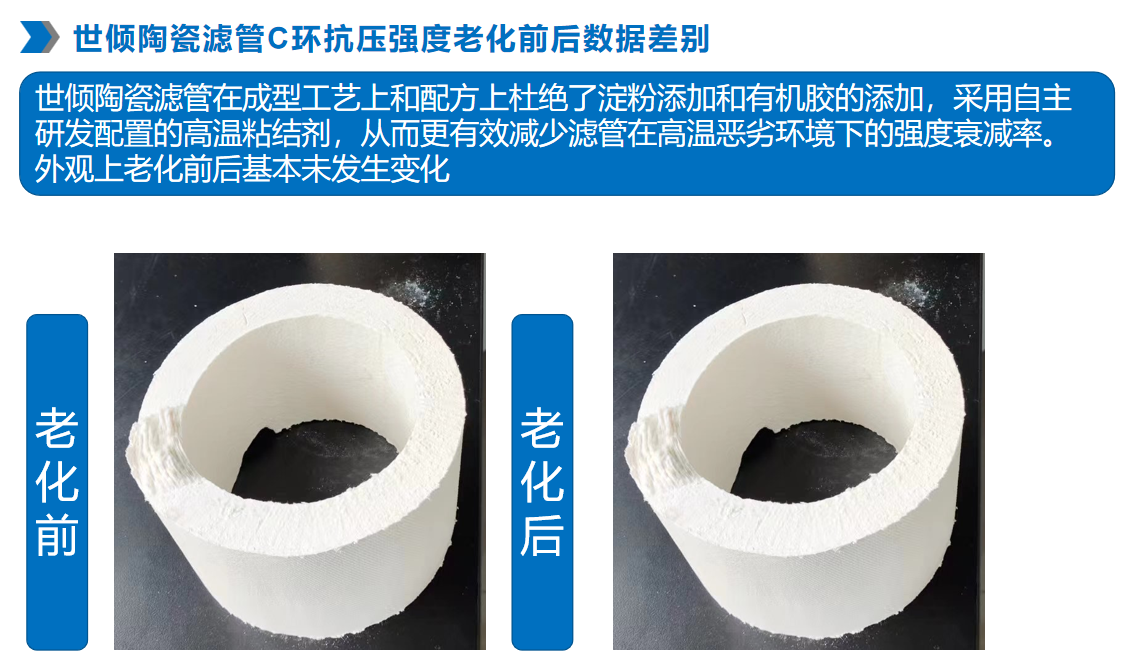 世倾陶瓷滤管C环抗压强度老化前后数据差别

世倾陶瓷滤管在成型工艺上和配方上杜绝了淀粉添加和有机胶的添加，采用自主研发配置的高温粘结剂，从而更有效减少滤管在高温恶劣环境下的强度衰减率。外观上老化前后基本未发生变化

老化前

老化后